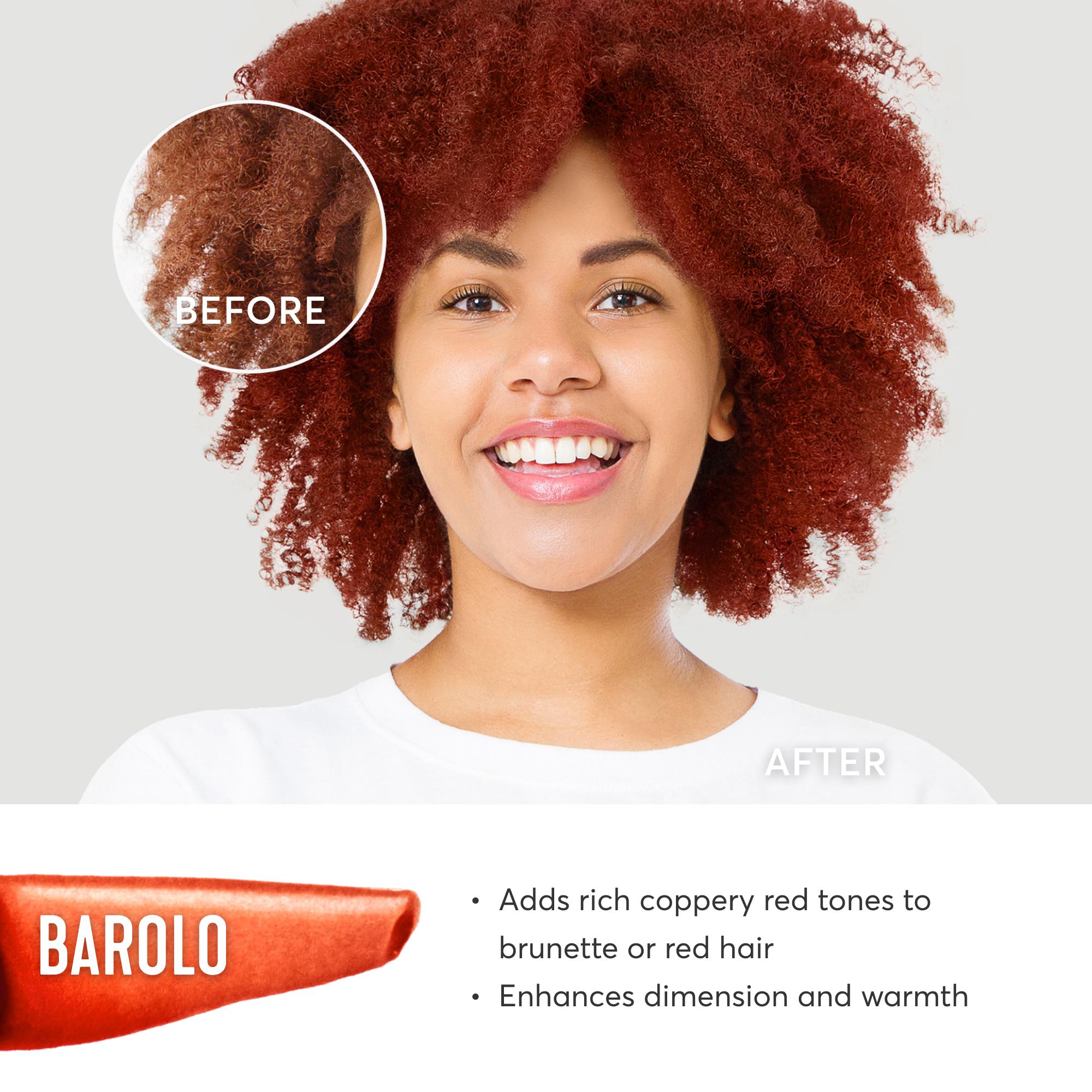 BEFORE

AFTER

BAROLO

• Adds rich coppery red tones to brunette or red hair
• Enhances dimension and warmth