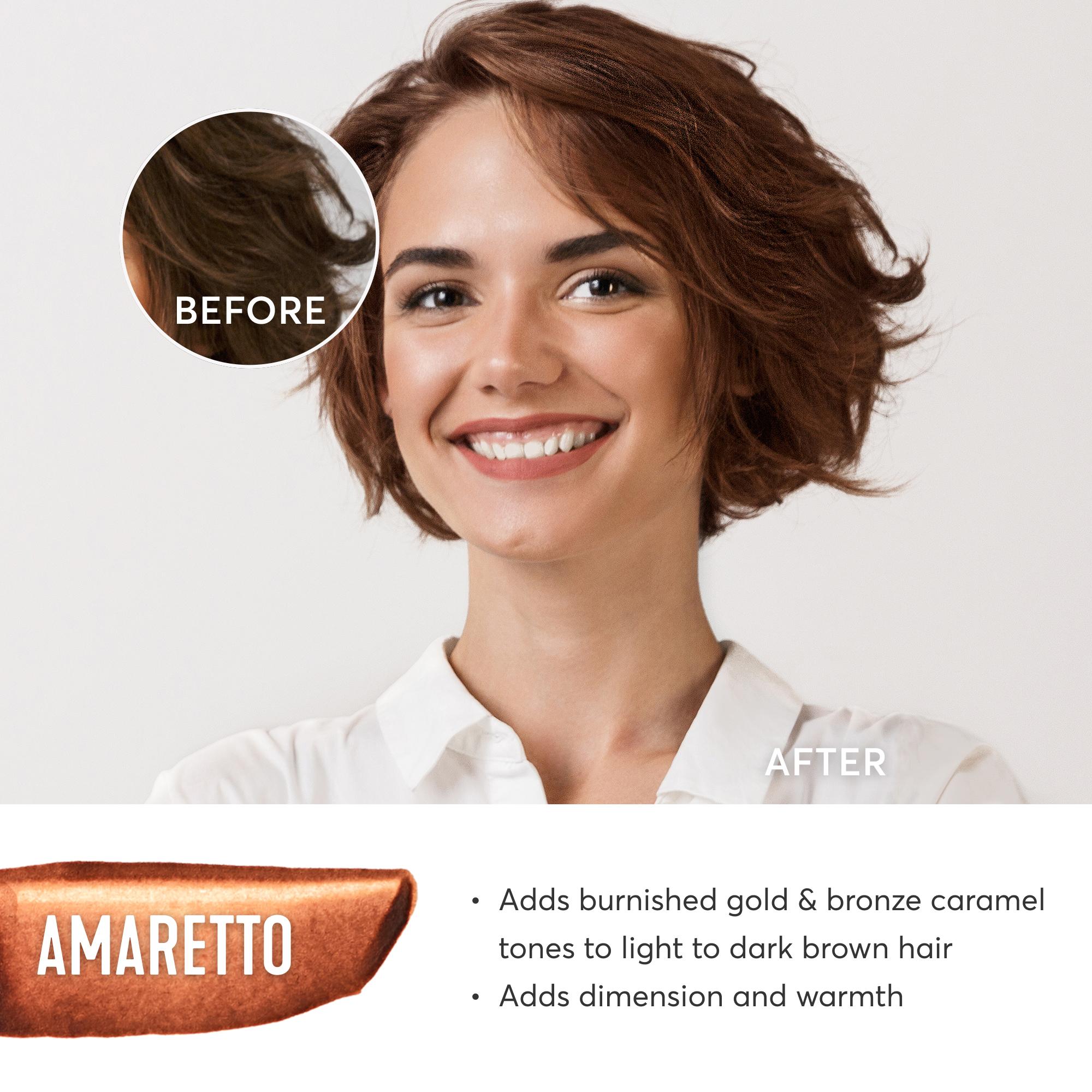 BEFORE

AFTER

AMARETTO

• Adds burnished gold & bronze caramel tones to light to dark brown hair
• Adds dimension and warmth