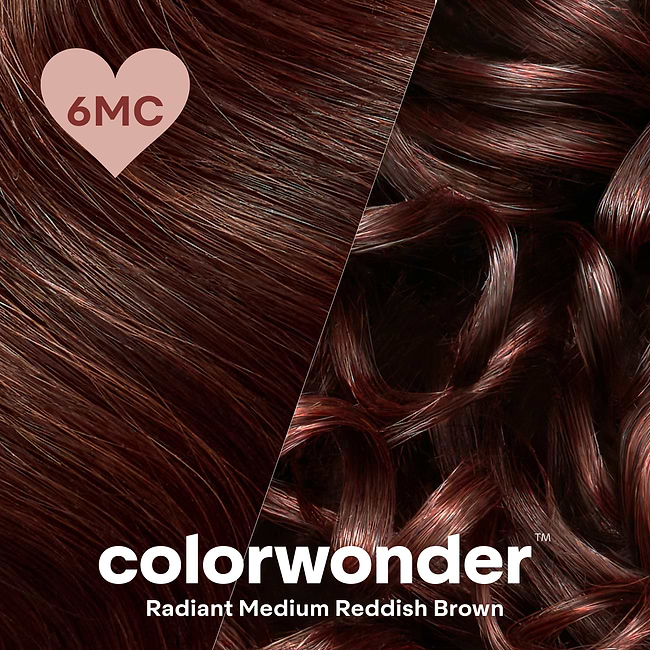 6MC

colorwonder™

Radiant Medium Reddish Brown