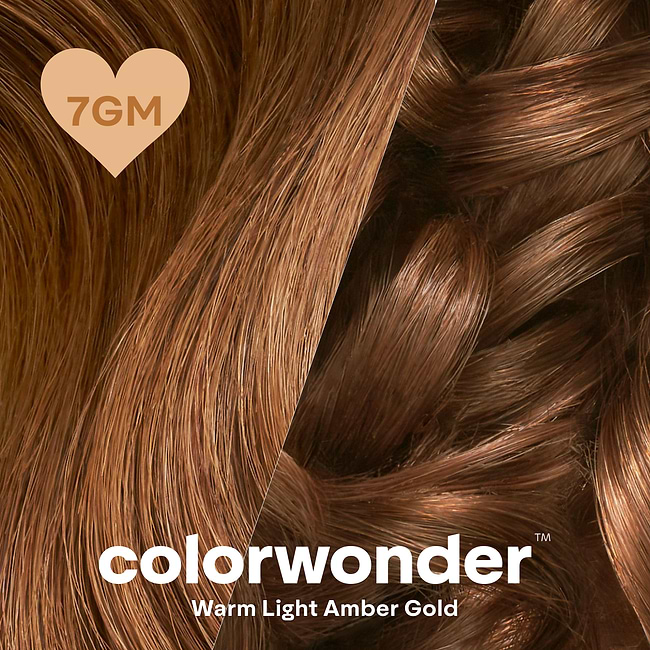 7GM

colorwonder™
Warm Light Amber Gold