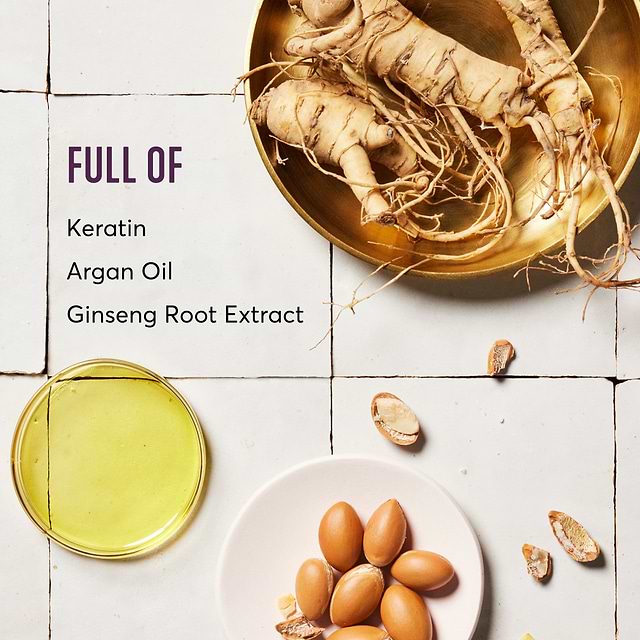 FULL OF

Keratin

Argan Oil

Ginseng Root Extract