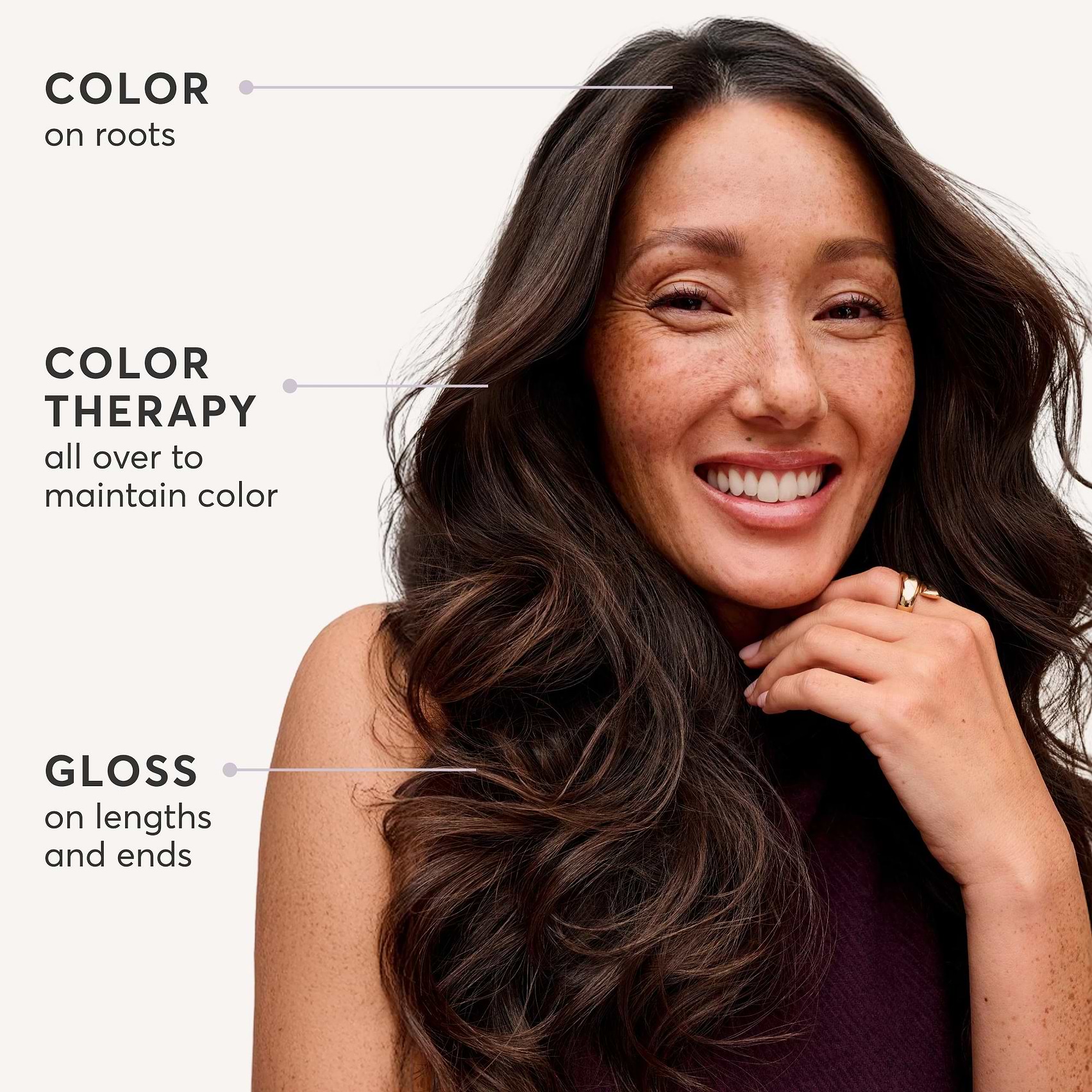 COLOR
on roots

COLOR THERAPY
all over to maintain color

GLOSS
on lengths and ends