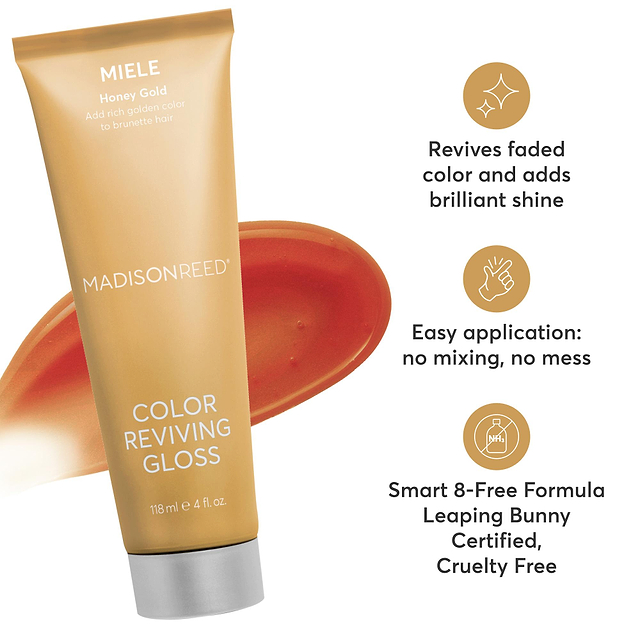 MIELE
Honey Gold
Add rich golden color to brunette hair

MADISONREED®

COLOR REVIVING GLOSS

118 ml ℮ 4 fl. oz.

Revives faded color and adds brilliant shine

Easy application: no mixing, no mess

$NH_3$

Smart 8-Free Formula
Leaping Bunny Certified,
Cruelty Free