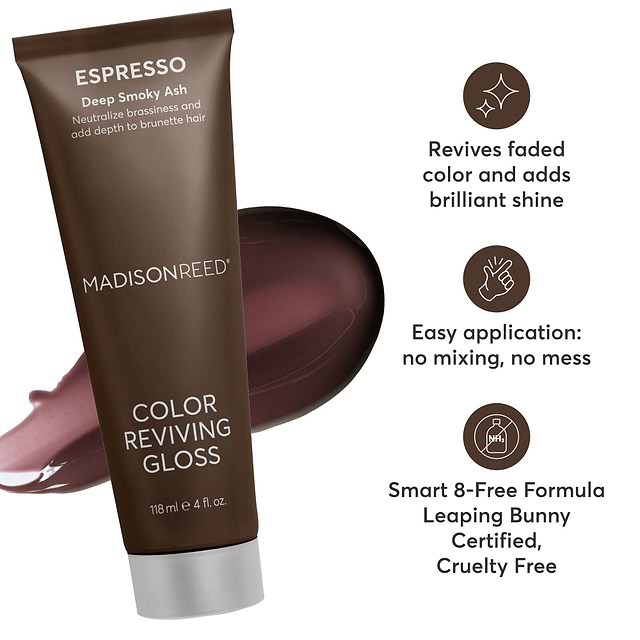 ESPRESSO
Deep Smoky Ash
Neutralize brassiness and add depth to brunette hair

MADISONREED®

COLOR REVIVING GLOSS

118 ml ℮ 4 fl. oz.

Revives faded color and adds brilliant shine

Easy application: no mixing, no mess

$NH_3$

Smart 8-Free Formula Leaping Bunny Certified, Cruelty Free