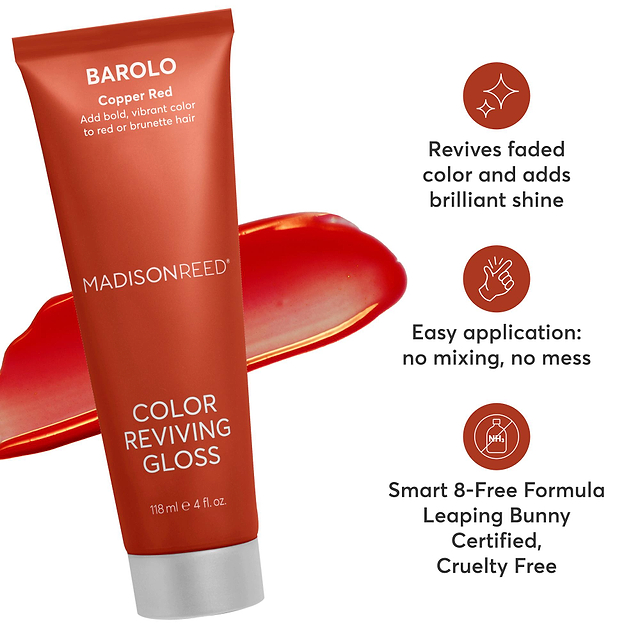 BAROLO

Copper Red

Add bold, vibrant color to red or brunette hair

MADISONREED®

COLOR REVIVING GLOSS

118 ml ℮ 4 fl. oz.

Revives faded color and adds brilliant shine

Easy application: no mixing, no mess

$NH_3$

Smart 8-Free Formula Leaping Bunny Certified, Cruelty Free