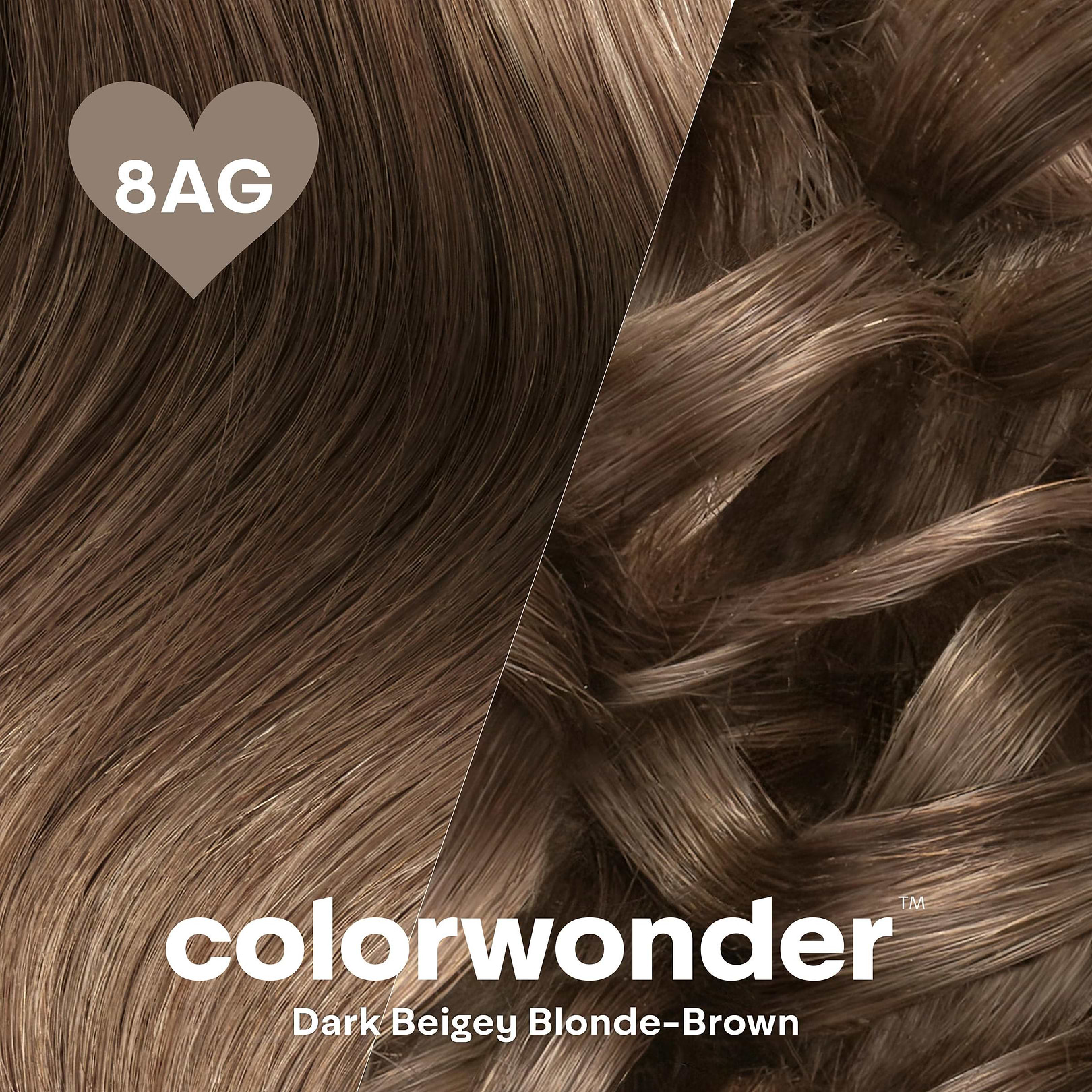 8AG

colorwonder™
Dark Beigey Blonde-Brown