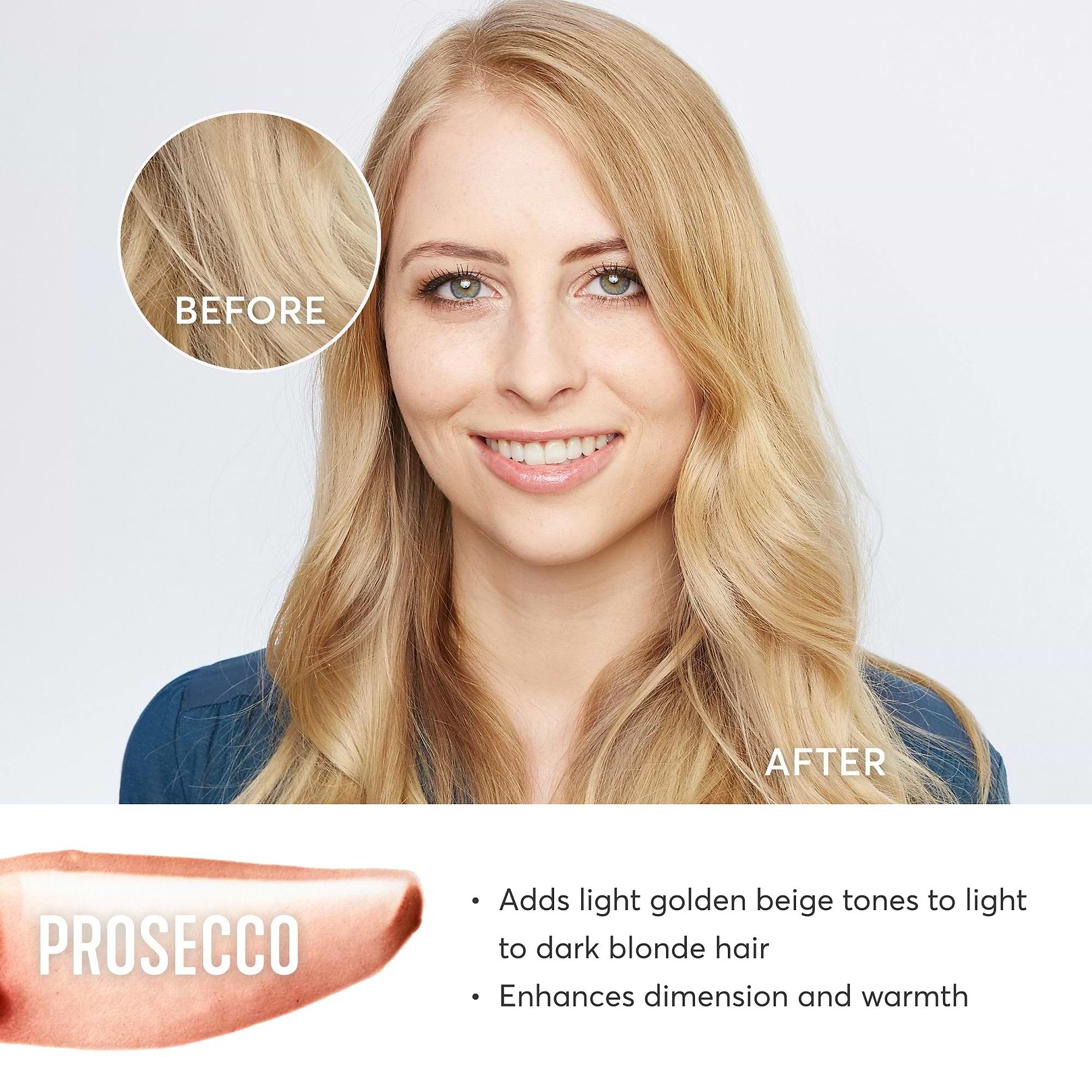 BEFORE

AFTER

PROSECCO

• Adds light golden beige tones to light to dark blonde hair
• Enhances dimension and warmth