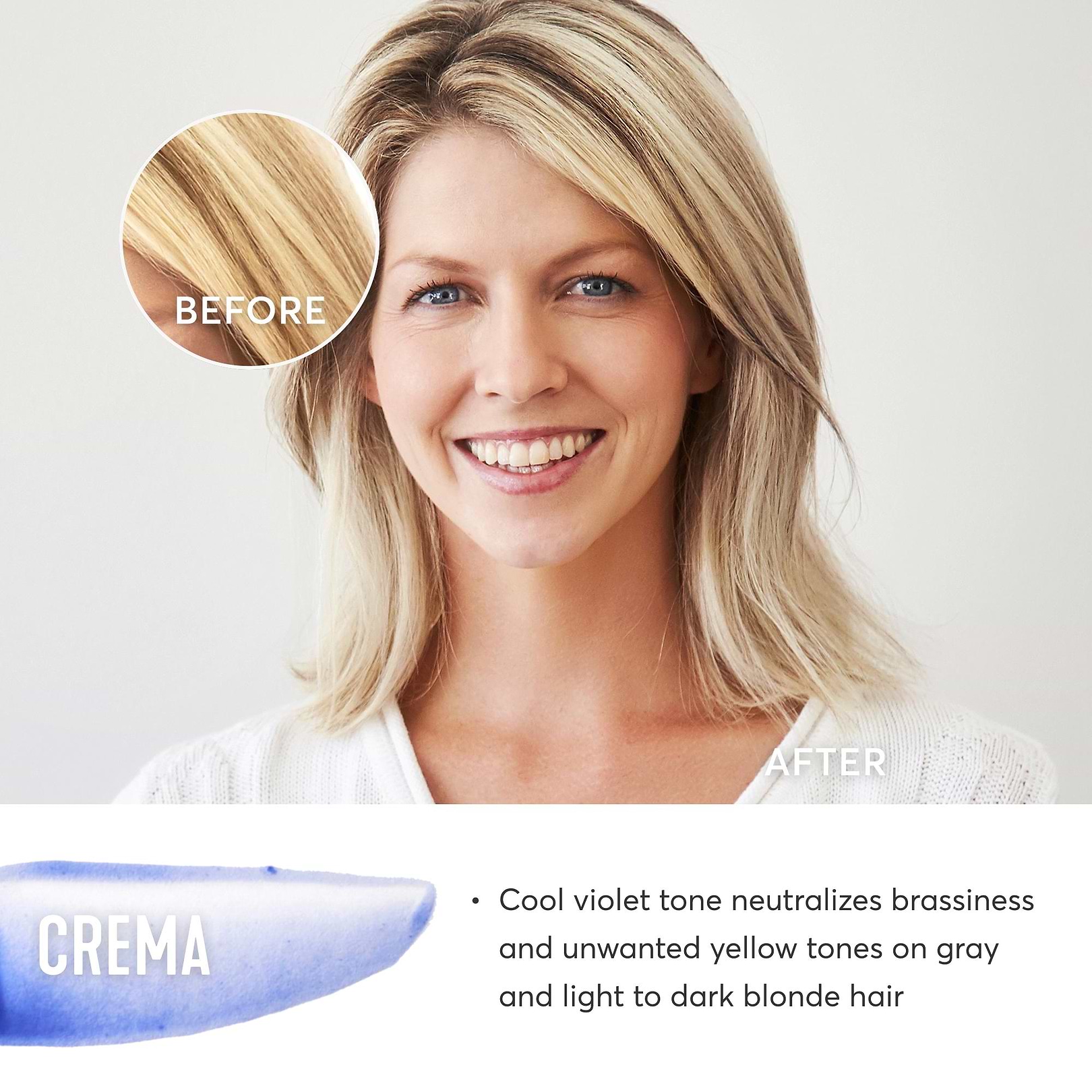 BEFORE

AFTER

CREMA

• Cool violet tone neutralizes brassiness and unwanted yellow tones on gray and light to dark blonde hair