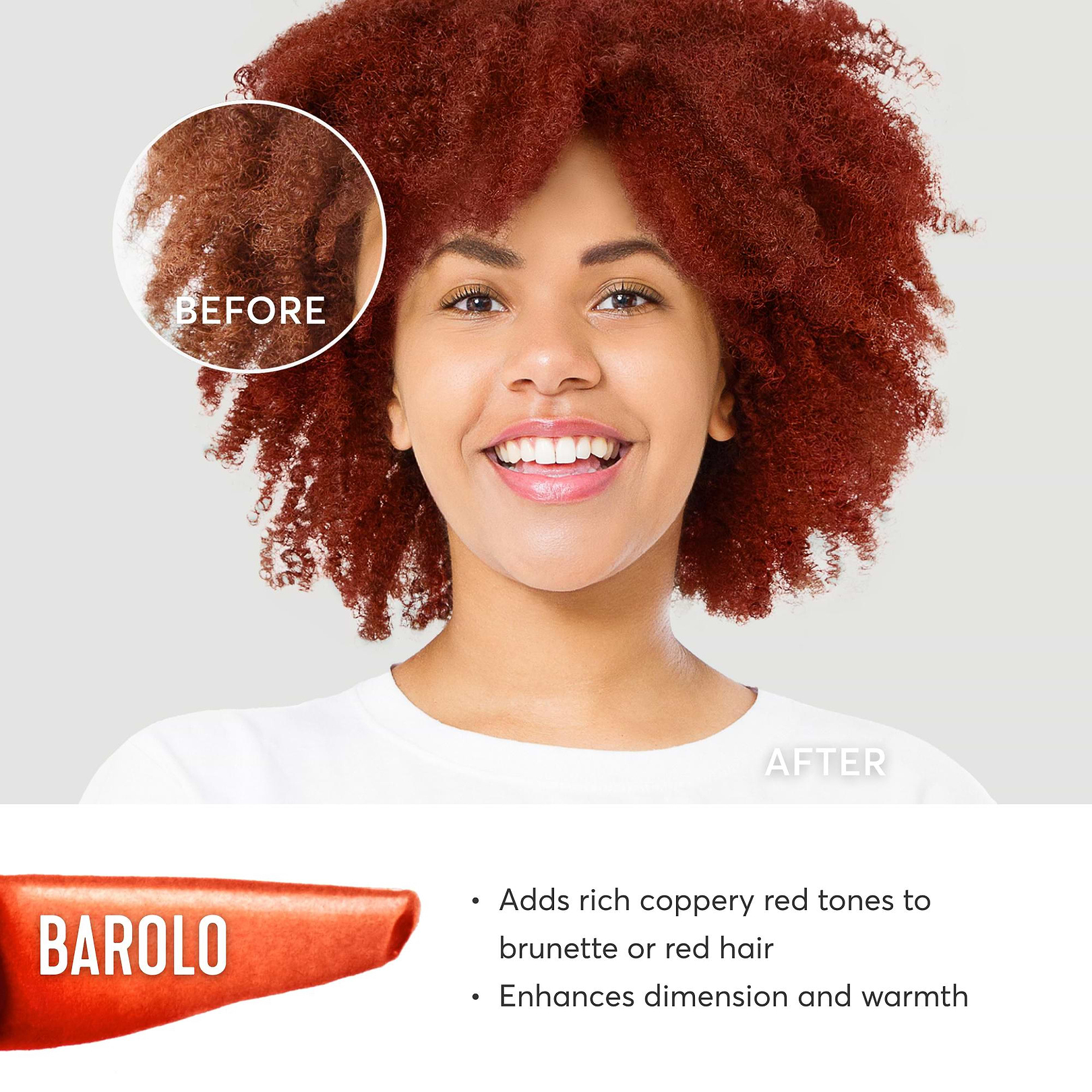 BEFORE

AFTER

BAROLO

• Adds rich coppery red tones to brunette or red hair
• Enhances dimension and warmth