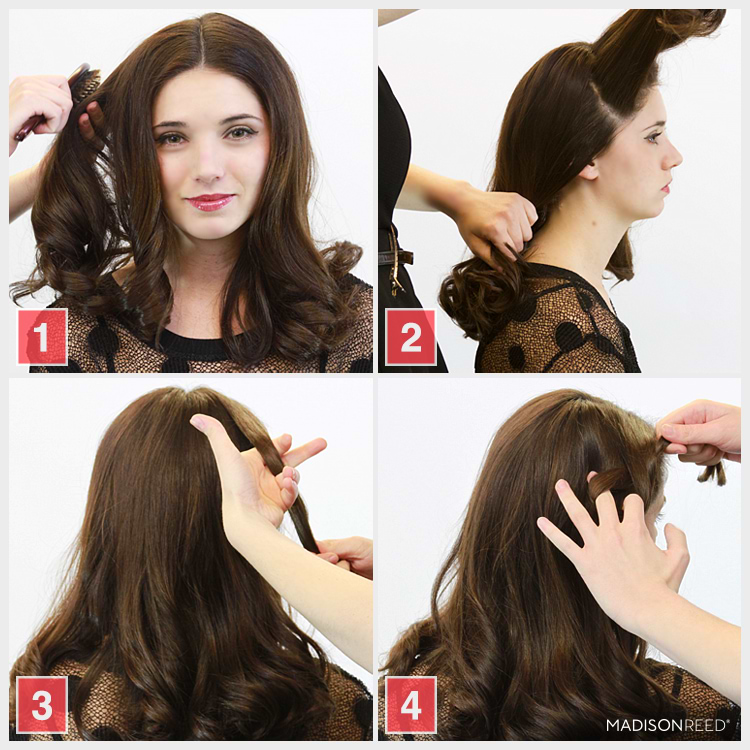 1

2

3

4

MADISONREED®