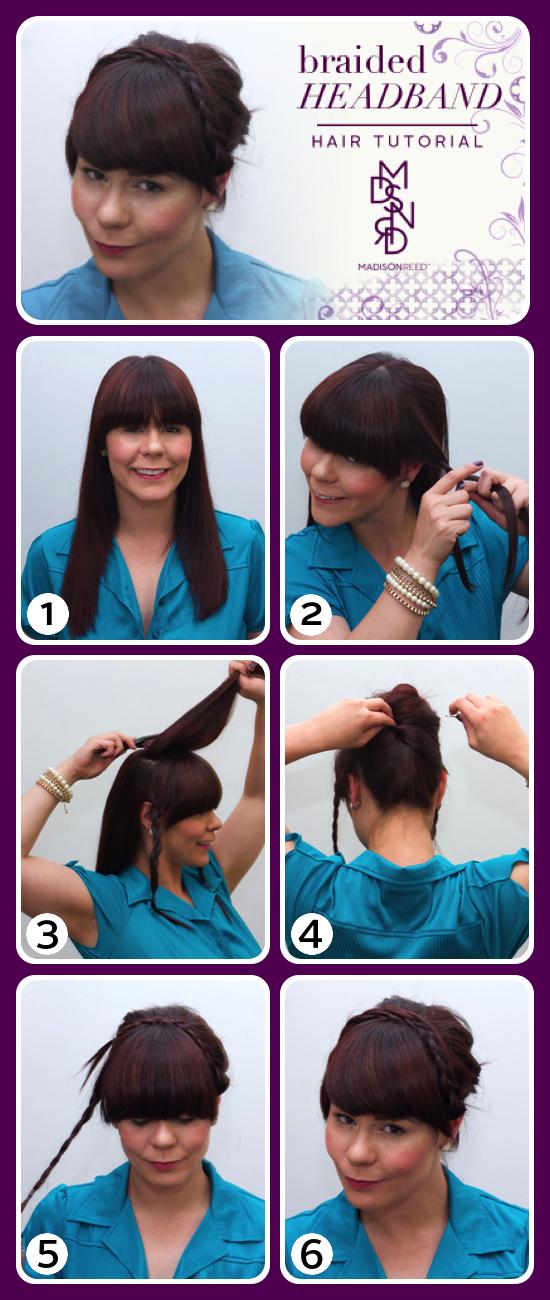 braided
HEADBAND
HAIR TUTORIAL

MDSNRD

MADISONREED

1

2

3

4

5

6