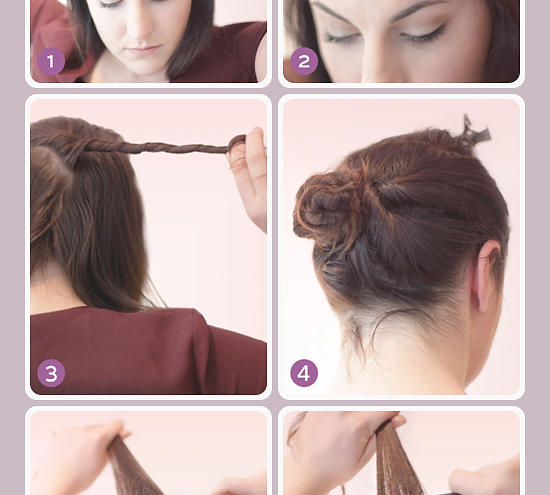 1

2

3

4